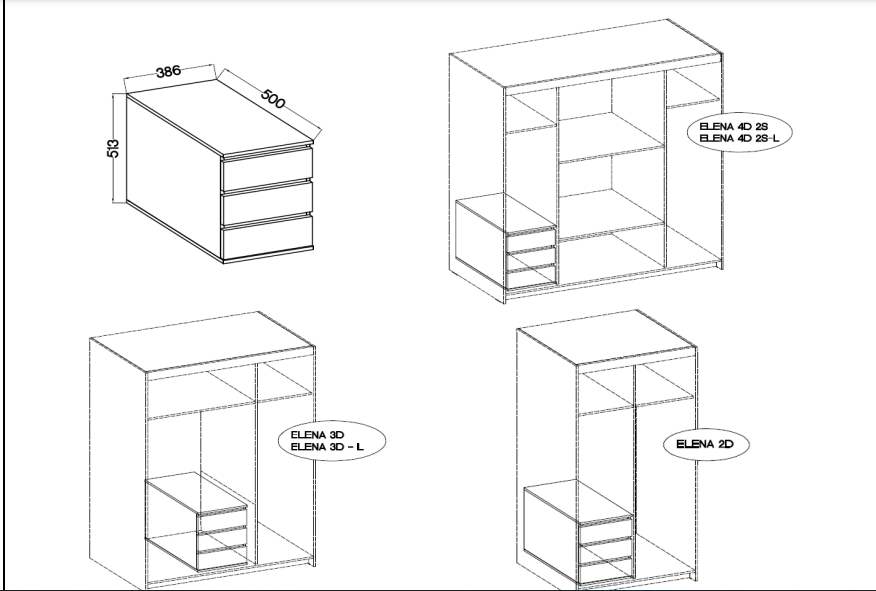 386
500
513

ELENA 4D 2S
ELENA 4D 2S-L

ELENA 3D
ELENA 3D - L

ELENA 2D